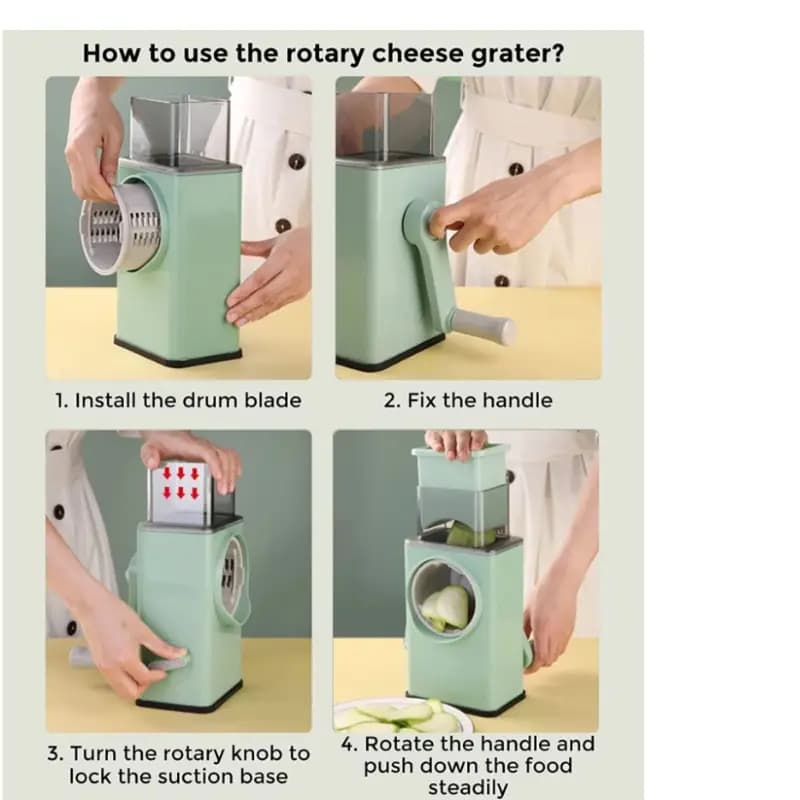 How to use the rotary cheese grater?

1. Install the drum blade

2. Fix the handle

3. Turn the rotary knob to lock the suction base

4. Rotate the handle and push down the food steadily